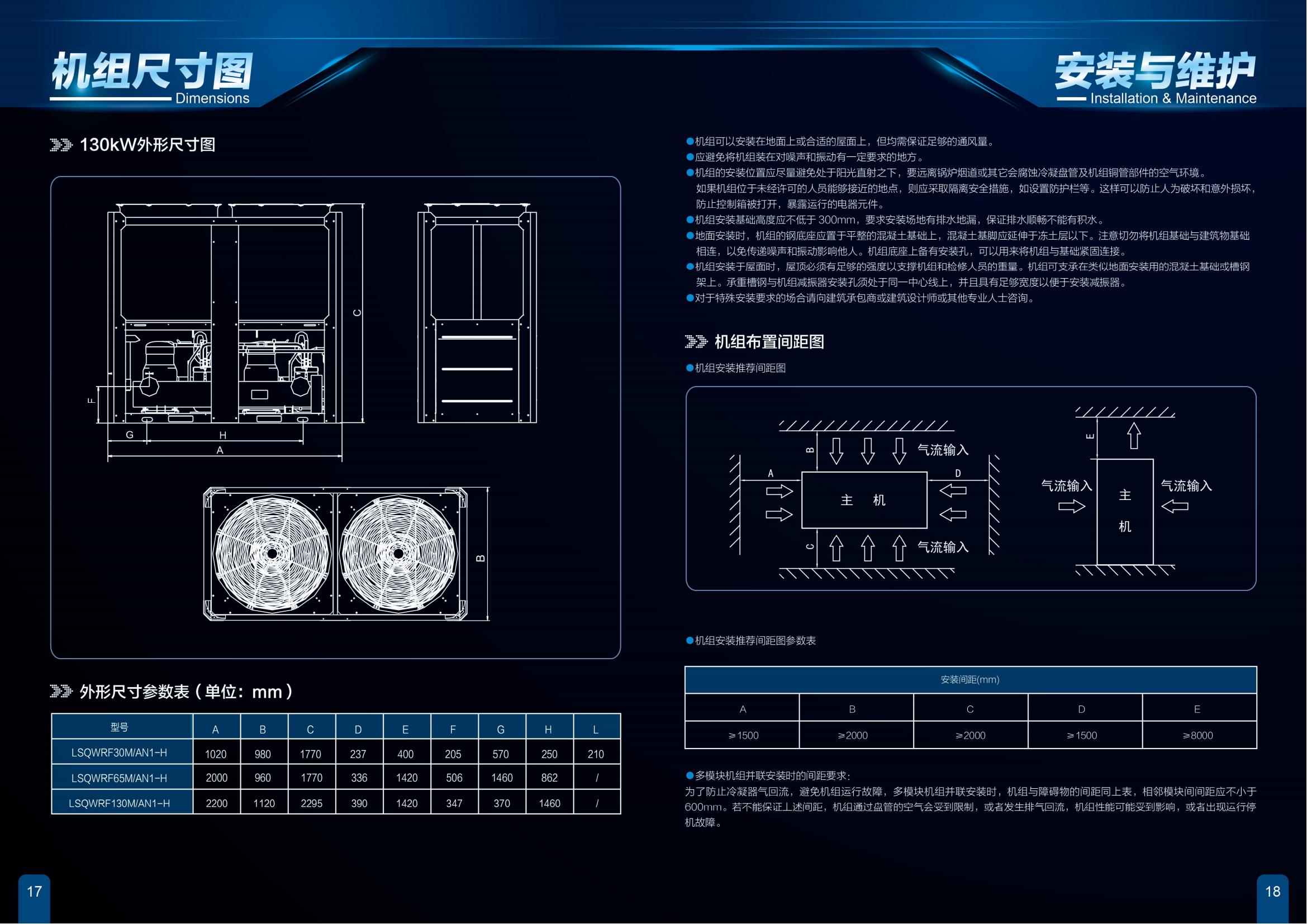 机组尺寸图
Dimensions

130kW外形尺寸图

C
F
G
H
A
B

外形尺寸参数表（单位：mm）

| 型号 | A | B | C | D | E | F | G | H | L |
|---|---|---|---|---|---|---|---|---|---|
| LSQWRF30M/AN1-H | 1020 | 980 | 1770 | 237 | 400 | 205 | 570 | 250 | 210 |
| LSQWRF65M/AN1-H | 2000 | 960 | 1770 | 336 | 1420 | 506 | 1460 | 862 | / |
| LSQWRF130M/AN1-H | 2200 | 1120 | 2295 | 390 | 1420 | 347 | 370 | 1460 | / |

17

安装与维护
Installation & Maintenance

●机组可以安装在地面上或合适的屋面上，但均需保证足够的通风量。
●应避免将机组装在对噪声和振动有一定要求的地方。
●机组的安装位置应尽量避免处于阳光直射之下，要远离锅炉烟道或其它会腐蚀冷凝盘管及机组铜管部件的空气环境。如果机组位于未经许可的人员能够接近的地点，则应采取隔离安全措施，如设置防护栏等。这样可以防止人为破坏和意外损坏，防止控制箱被打开，暴露运行的电器元件。
●机组安装基础高度应不低于 300mm，要求安装场地有排水地漏，保证排水顺畅不能有积水。
●地面安装时，机组的钢底座应置于平整的混凝土基础上，混凝土基脚应延伸于冻土层以下。注意切勿将机组基础与建筑物基础相连，以免传递噪声和振动影响他人。机组底座上备有安装孔，可以用来将机组与基础紧固连接。
●机组安装于屋面时，屋顶必须有足够的强度以支撑机组和检修人员的重量。机组可支承在类似地面安装用的混凝土基础或槽钢架上。承重槽钢与机组减振器安装孔须处于同一中心线上，并且具有足够宽度以便于安装减振器。
●对于特殊安装要求的场合请向建筑承包商或建筑设计师或其他专业人士咨询。

机组布置间距图

●机组安装推荐间距图

B
气流输入
A
D
主　机
C
气流输入
E
气流输入
主
机
气流输入

●机组安装推荐间距图参数表

| 安装间距(mm) | | | | |
|---|---|---|---|---|
| A | B | C | D | E |
| ≥1500 | ≥2000 | ≥2000 | ≥1500 | ≥8000 |

●多模块机组并联安装时的间距要求：
为了防止冷凝器气回流，避免机组运行故障，多模块机组并联安装时，机组与障碍物的间距同上表，相邻模块间间距应不小于600mm。若不能保证上述间距，机组通过盘管的空气会受到限制，或者发生排气回流，机组性能可能受到影响，或者出现运行停机故障。

18